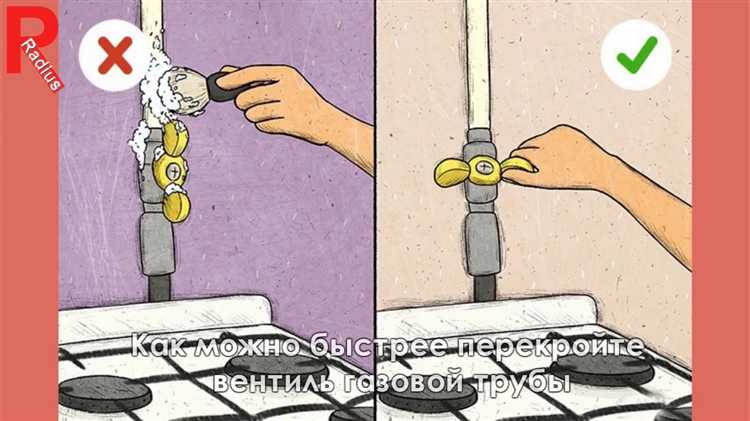 R
Radius

Как можно быстрее перекройте вентиль газовой трубы