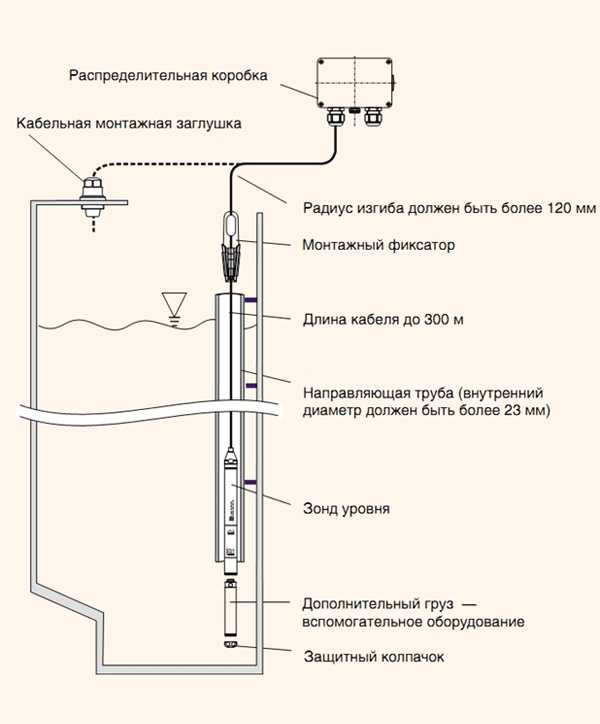 Распределительная коробка

Кабельная монтажная заглушка

Радиус изгиба должен быть более 120 мм

Монтажный фиксатор

Длина кабеля до 300 м

Направляющая труба (внутренний диаметр должен быть более 23 мм)

Зонд уровня

Дополнительный груз — вспомогательное оборудование

Защитный колпачок