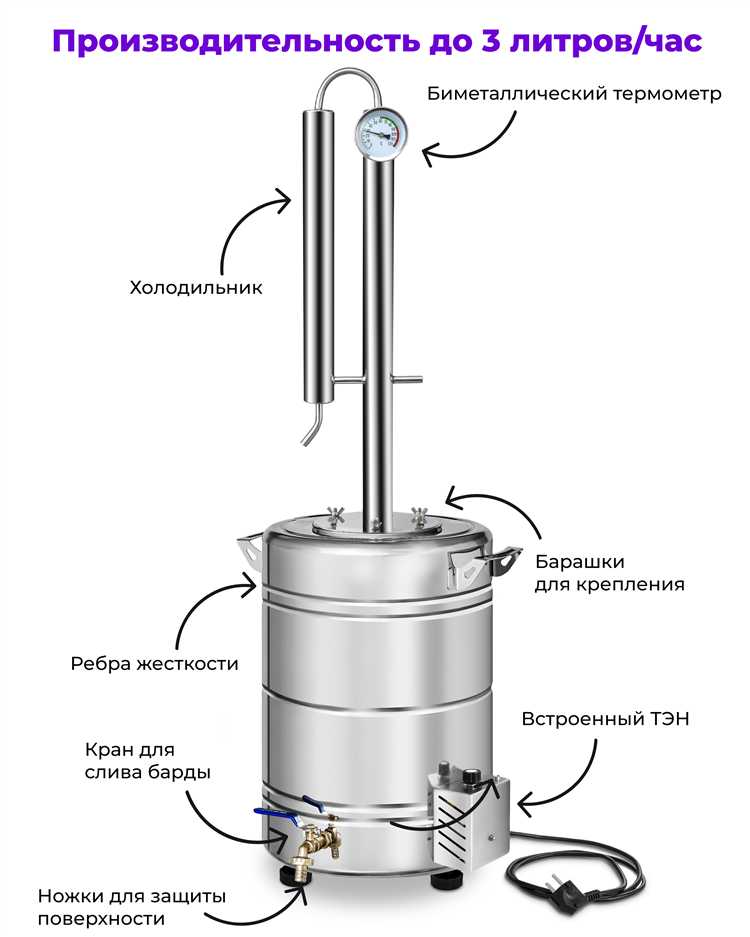 Производительность до 3 литров/час

Биметаллический термометр

Холодильник

Барашки для крепления

Ребра жесткости

Встроенный ТЭН

Кран для слива барды

Ножки для защиты поверхности