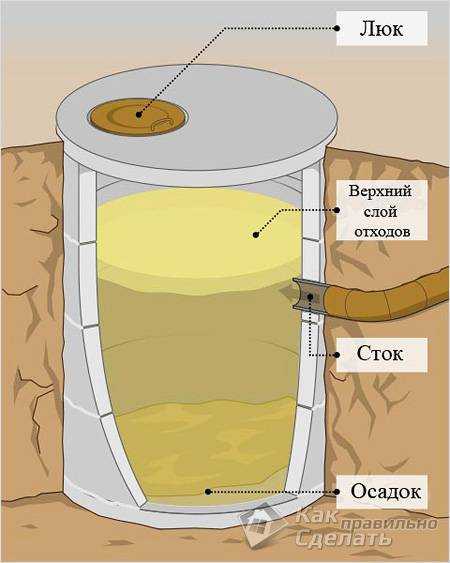 Люк

Верхний слой отходов

Сток

Осадок

Как правильно Сделать