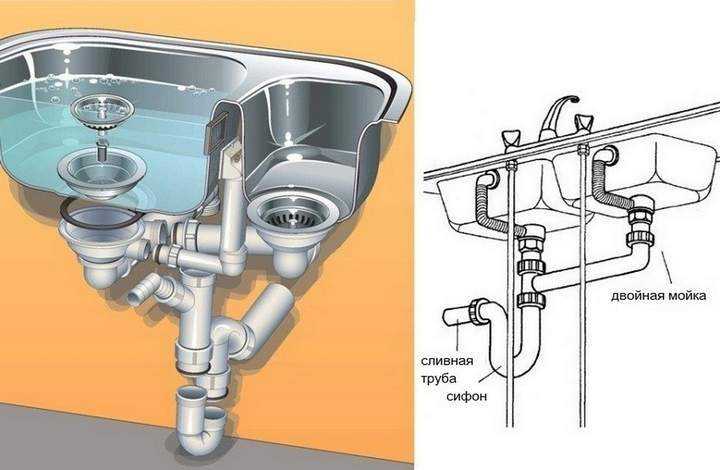 двойная мойка

сливная труба

сифон