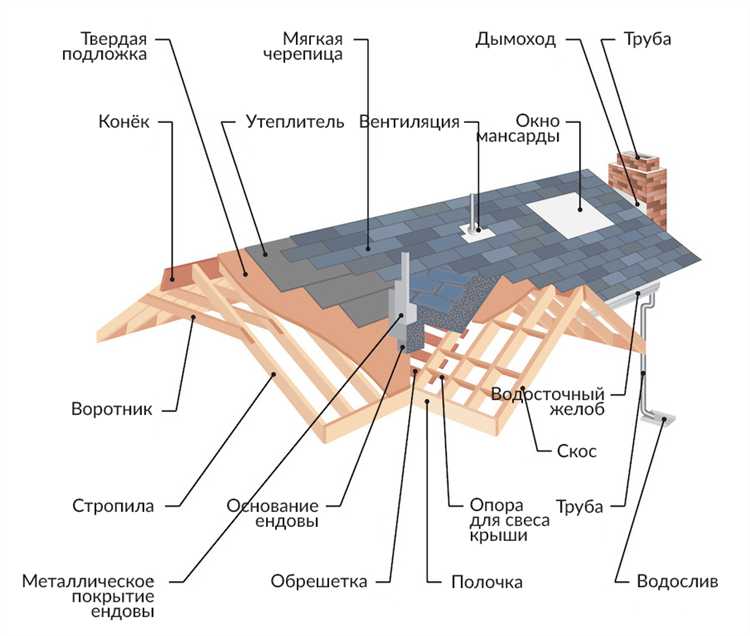 Твердая подложка

Мягкая черепица

Дымоход

Труба

Конёк

Утеплитель

Вентиляция

Окно мансарды

Воротник

Водосточный желоб

Скос

Стропила

Основание ендовы

Опора для свеса крыши

Труба

Металлическое покрытие ендовы

Обрешетка

Полочка

Водослив