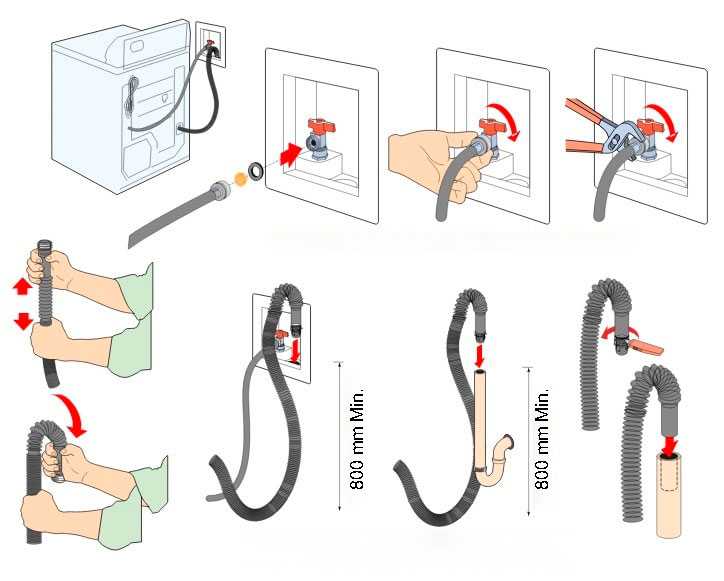 800 mm Min.

800 mm Min.