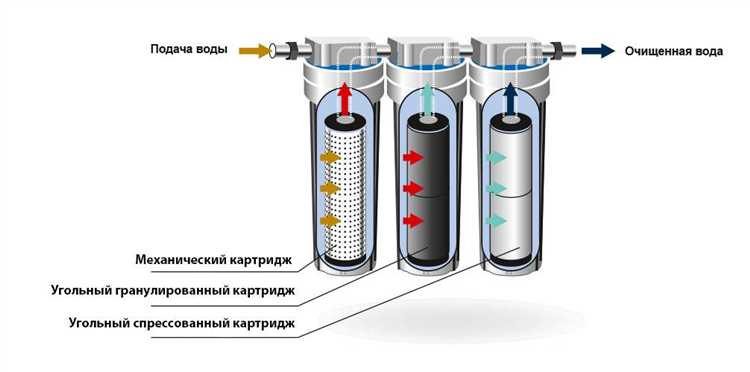 Подача воды

Очищенная вода

Механический картридж

Угольный гранулированный картридж

Угольный спрессованный картридж