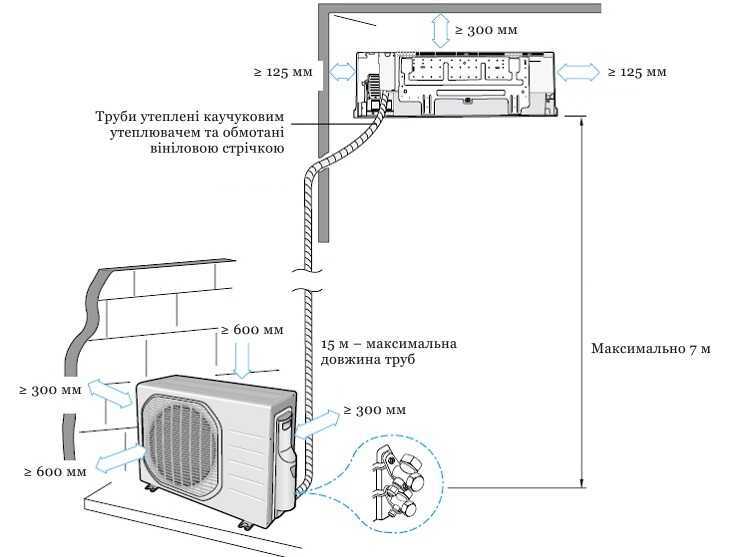 ≥ 300 мм

≥ 125 мм

≥ 125 мм

Труби утеплені каучуковим утеплювачем та обмотані вініловою стрічкою

≥ 600 мм

15 м – максимальна довжина труб

Максимально 7 м

≥ 300 мм

≥ 300 мм

≥ 600 мм