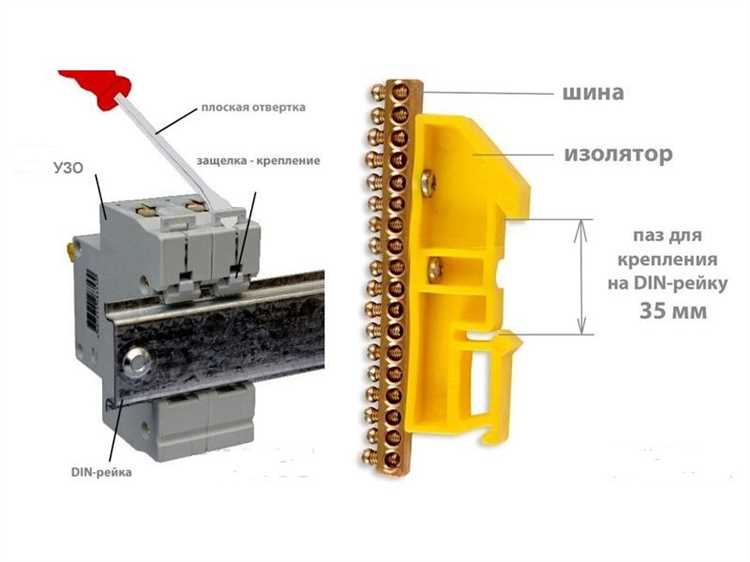 плоская отвертка

УЗО

защелка - крепление

DIN-рейка

шина

изолятор

паз для крепления на DIN-рейку 35 мм