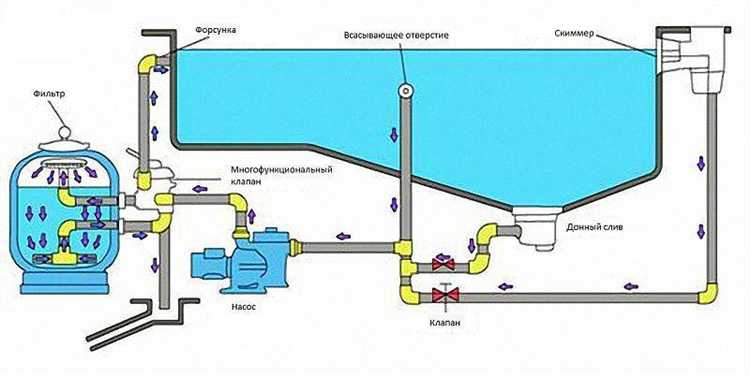 Форсунка

Всасывающее отверстие

Скиммер

Фильтр

Многофункциональный клапан

Донный слив

Насос

Клапан