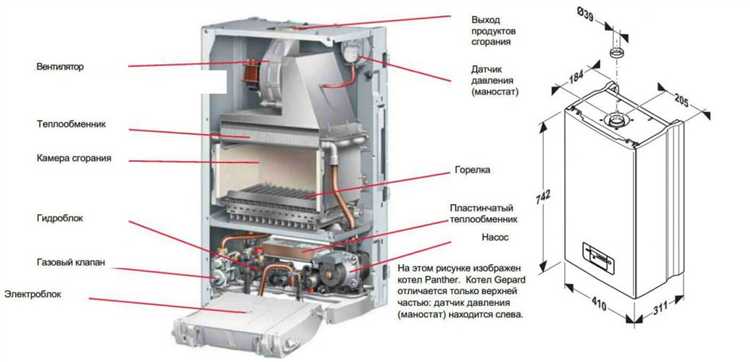 Вентилятор

Теплообменник

Камера сгорания

Гидроблок

Газовый клапан

Электроблок

Выход продуктов сгорания

Датчик давления (маностат)

Горелка

Пластинчатый теплообменник

Насос

На этом рисунке изображен котел Panther. Котел Gepard отличается только верхней частью: датчик давления (маностат) находится слева.

Ø39

184

205

742

410

311