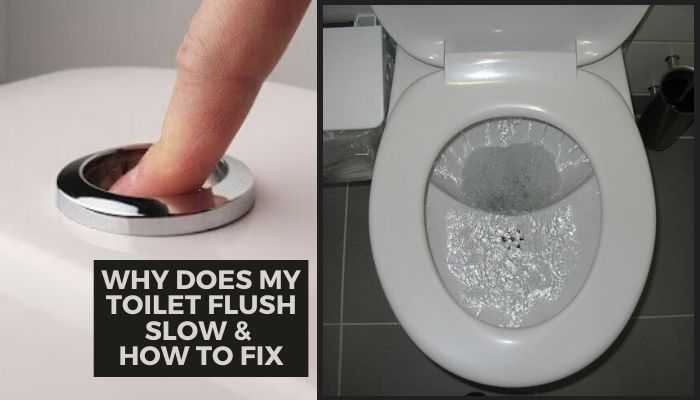 WHY DOES MY TOILET FLUSH SLOW & HOW TO FIX