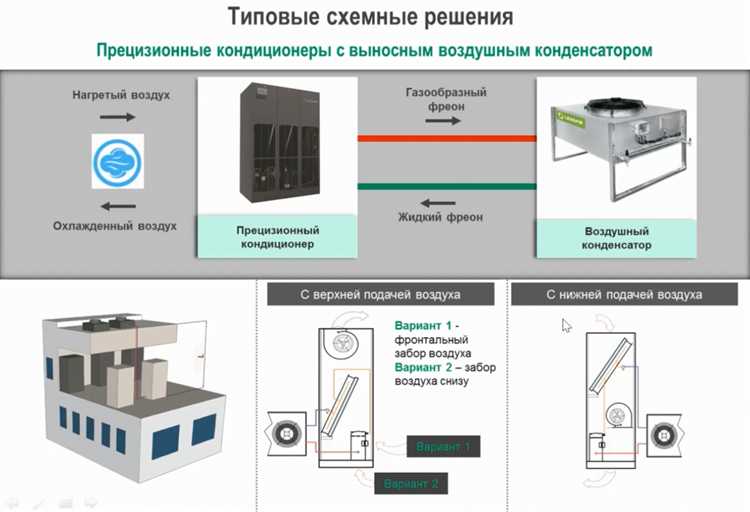 Типовые схемные решения

Прецизионные кондиционеры с выносным воздушным конденсатором

Нагретый воздух

Охлажденный воздух

Прецизионный кондиционер

Газообразный фреон

Жидкий фреон

Воздушный конденсатор

С верхней подачей воздуха

Вариант 1 - фронтальный забор воздуха
Вариант 2 – забор воздуха снизу

Вариант 1

Вариант 2

С нижней подачей воздуха