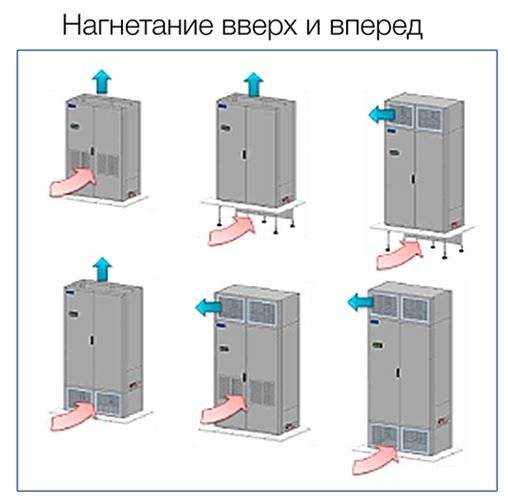 Нагнетание вверх и вперед