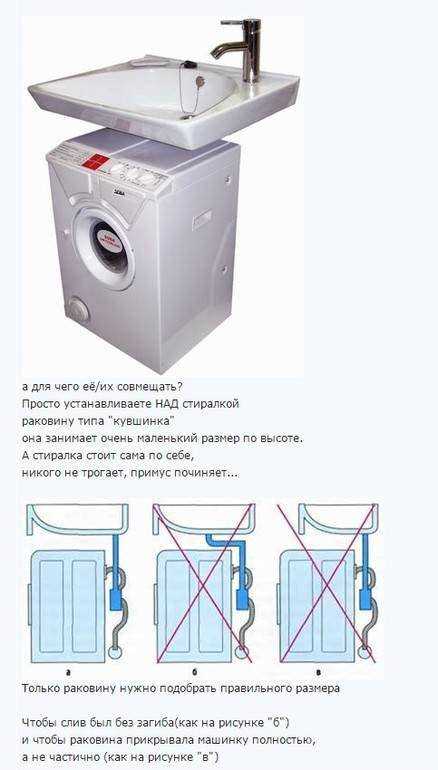 а для чего её/их совмещать?
Просто устанавливаете НАД стиралкой раковину типа "кувшинка"
она занимает очень маленький размер по высоте.
А стиралка стоит сама по себе,
никого не трогает, примус починяет...

а

б

в

Только раковину нужно подобрать правильного размера

Чтобы слив был без загиба(как на рисунке "б")
и чтобы раковина прикрывала машинку полностью,
а не частично (как на рисунке "в")