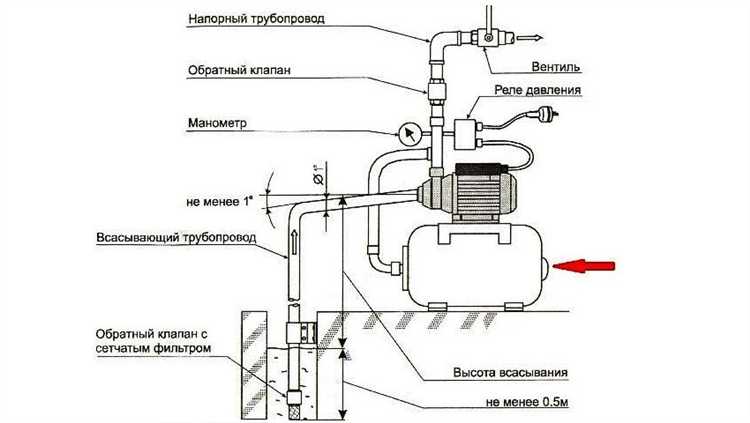 Напорный трубопровод

Вентиль

Обратный клапан

Реле давления

Манометр

Ø 1"

не менее 1°

Всасывающий трубопровод

Обратный клапан с сетчатым фильтром

Высота всасывания

не менее 0.5м