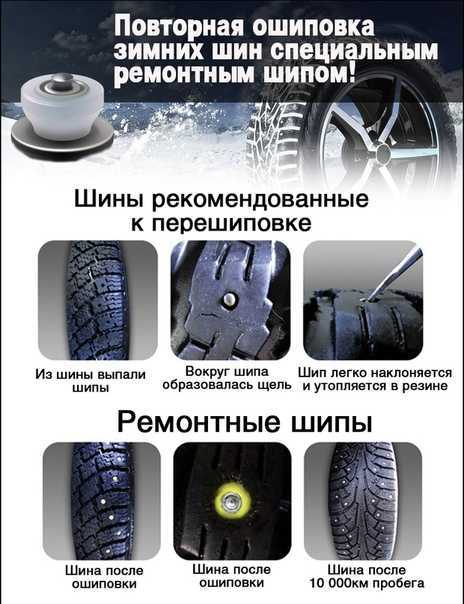 Повторная ошиповка зимних шин специальным ремонтным шипом!

Шины рекомендованные к перешиповке

Из шины выпали шипы

Вокруг шипа образовалась щель

Шип легко наклоняется и утопляется в резине

Ремонтные шипы

Шина после ошиповки

Шина после ошиповки

Шина после 10 000км пробега