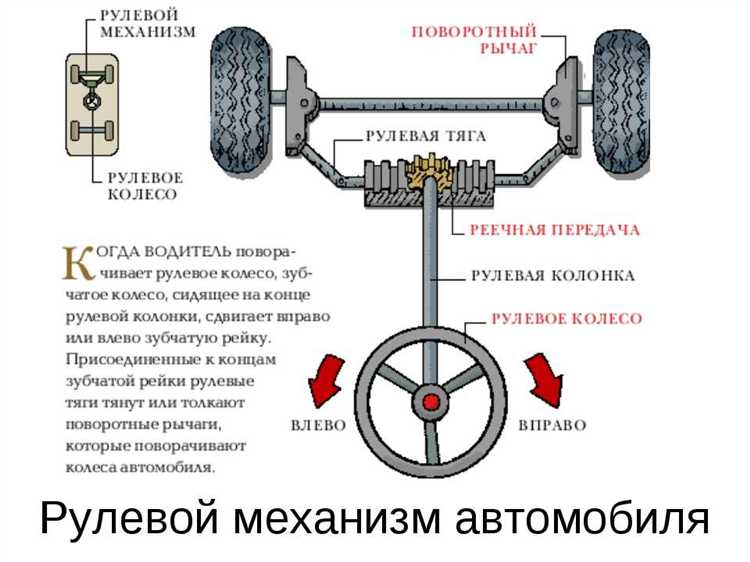 РУЛЕВОЙ МЕХАНИЗМ

РУЛЕВОЕ КОЛЕСО

ПОВОРОТНЫЙ РЫЧАГ

РУЛЕВАЯ ТЯГА

РЕЕЧНАЯ ПЕРЕДАЧА

РУЛЕВАЯ КОЛОНКА

РУЛЕВОЕ КОЛЕСО

КОГДА ВОДИТЕЛЬ поворачивает рулевое колесо, зубчатое колесо, сидящее на конце рулевой колонки, сдвигает вправо или влево зубчатую рейку. Присоединенные к концам зубчатой рейки рулевые тяги тянут или толкают поворотные рычаги, которые поворачивают колеса автомобиля.

ВЛЕВО

ВПРАВО

Рулевой механизм автомобиля