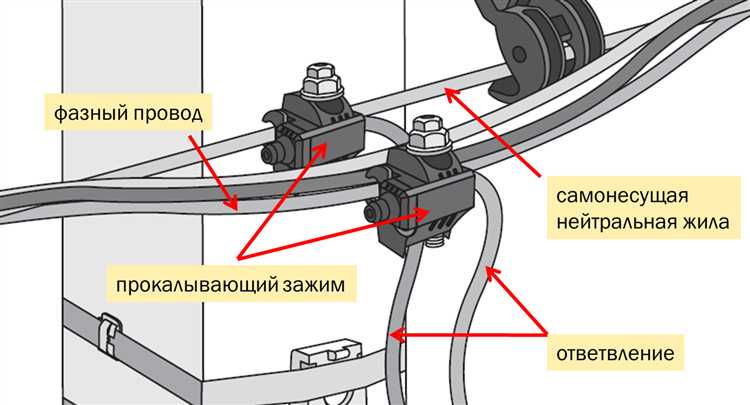 фазный провод

самонесущая нейтральная жила

прокалывающий зажим

ответвление