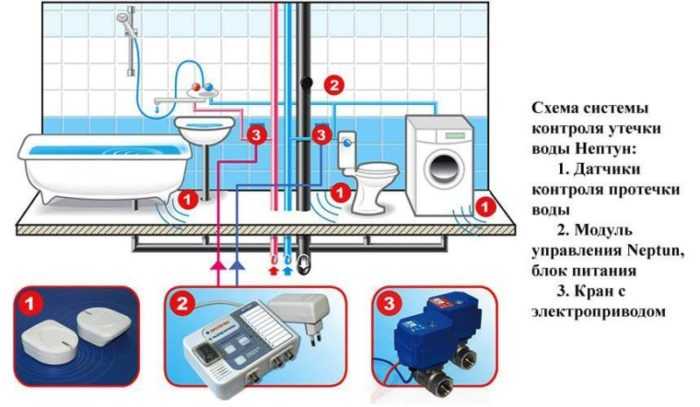 2

3

3

1

1

1

1

2

3

Схема системы контроля утечки воды Нептун:

1. Датчики контроля протечки воды

2. Модуль управления Neptun, блок питания

3. Кран с электроприводом