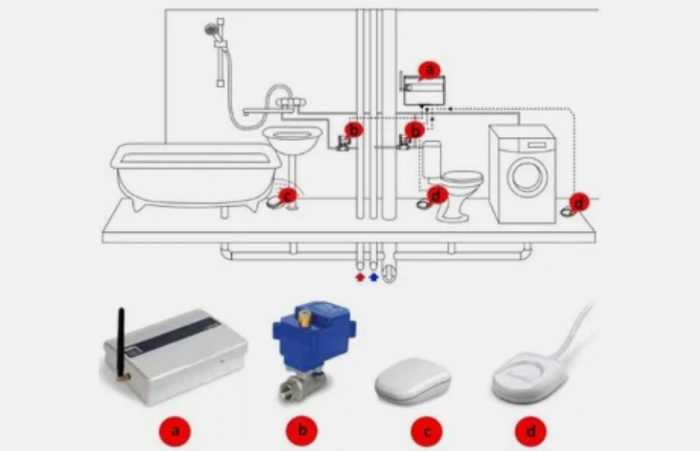 a
b
b
c
d
d
a
b
c
d