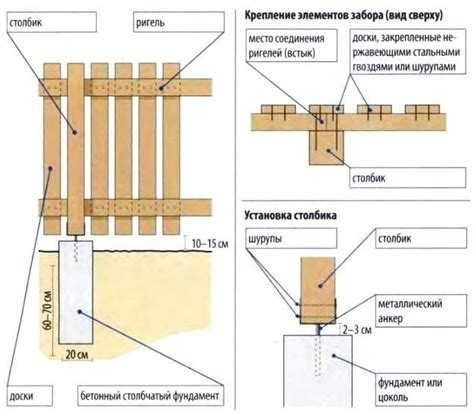 столбик

ригель

10–15 см

60–70 см

20 см

доски

бетонный столбчатый фундамент

Крепление элементов забора (вид сверху)

место соединения ригелей (встык)

доски, закрепленные нержавеющими стальными гвоздями или шурупами

столбик

Установка столбика

шурупы

столбик

металлический анкер

2–3 см

фундамент или цоколь