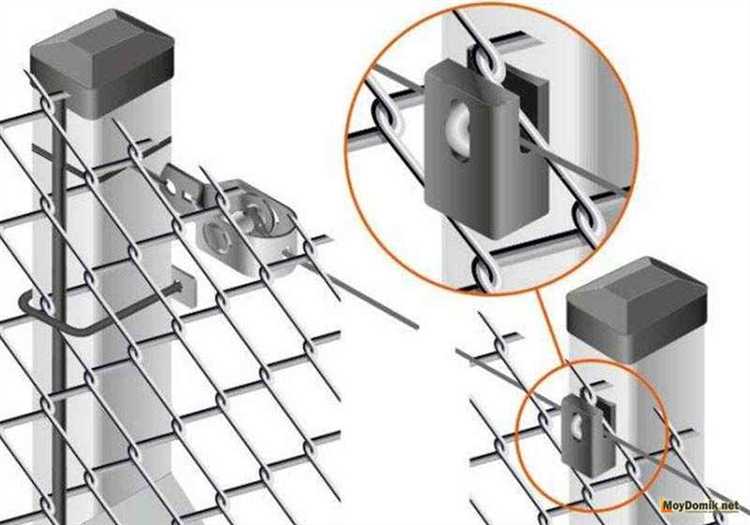 MoyDomik.net