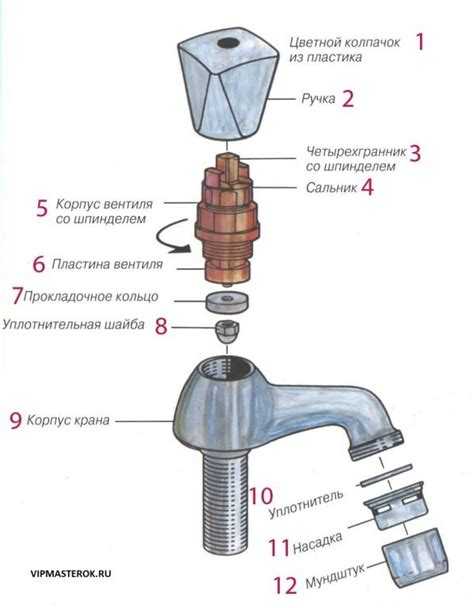 Цветной колпачок из пластика 1

Ручка 2

Четырехгранник со шпинделем 3

Сальник 4

5 Корпус вентиля со шпинделем

6 Пластина вентиля

7 Прокладочное кольцо

Уплотнительная шайба 8

9 Корпус крана

10 Уплотнитель

11 Насадка

12 Мундштук

VIPMASTEROK.RU