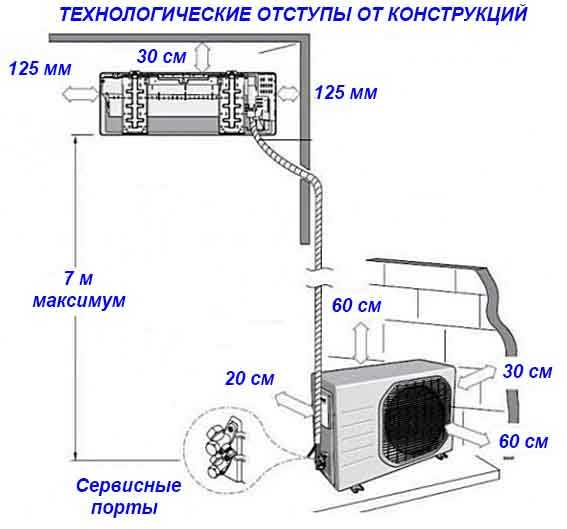 ТЕХНОЛОГИЧЕСКИЕ ОТСТУПЫ ОТ КОНСТРУКЦИЙ

30 см

125 мм

125 мм

7 м
максимум

60 см

20 см

30 см

60 см

Сервисные
порты