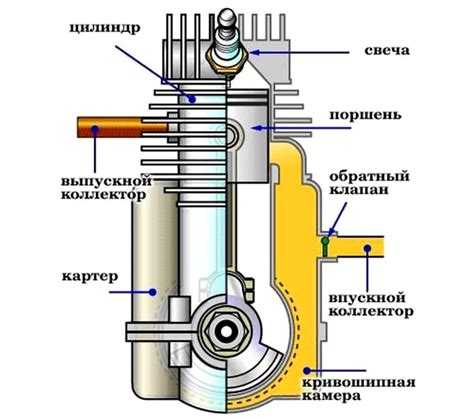 цилиндр

свеча

поршень

выпускной коллектор

обратный клапан

картер

впускной коллектор

кривошипная камера