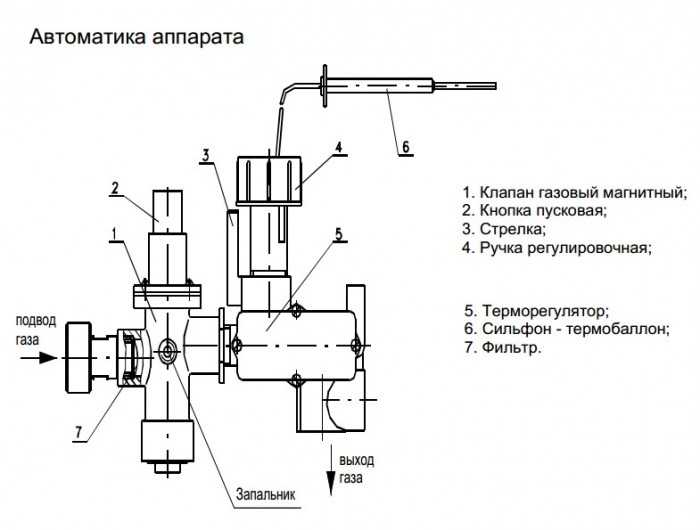 Автоматика аппарата

6

3

4

2

1

5

подвод газа

7

выход газа

Запальник

1. Клапан газовый магнитный;
2. Кнопка пусковая;
3. Стрелка;
4. Ручка регулировочная;

5. Терморегулятор;
6. Сильфон - термобаллон;
7. Фильтр.