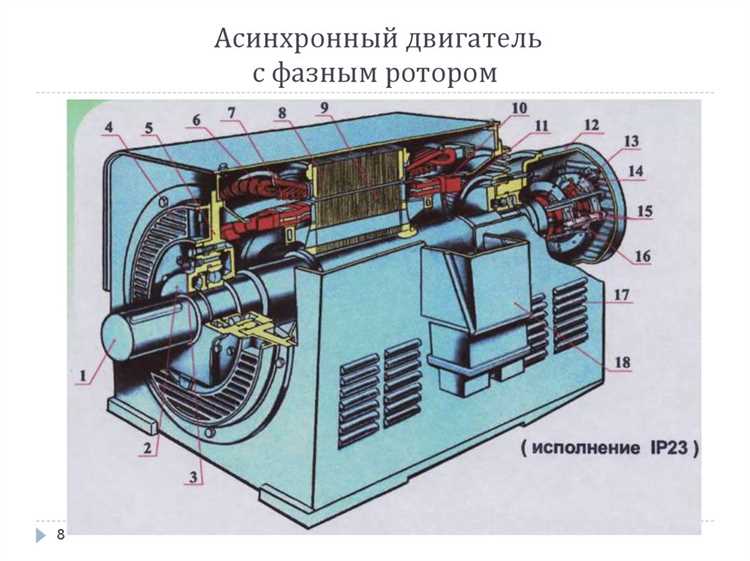 Асинхронный двигатель
с фазным ротором

4
5
6
7
8
9
10
11
12
13
14
15
16
17
18
1
2
3

( исполнение IP23 )

8