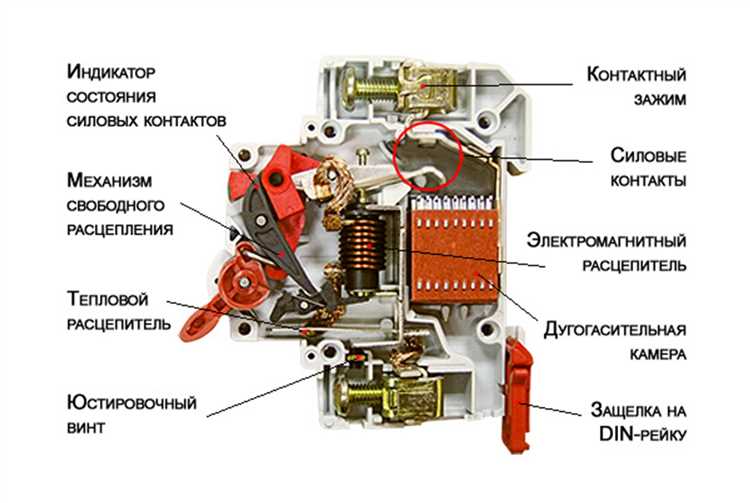 Индикатор состояния силовых контактов

Механизм свободного расцепления

Тепловой расцепитель

Юстировочный винт

Контактный зажим

Силовые контакты

Электромагнитный расцепитель

Дугогасительная камера

Защелка на DIN-рейку