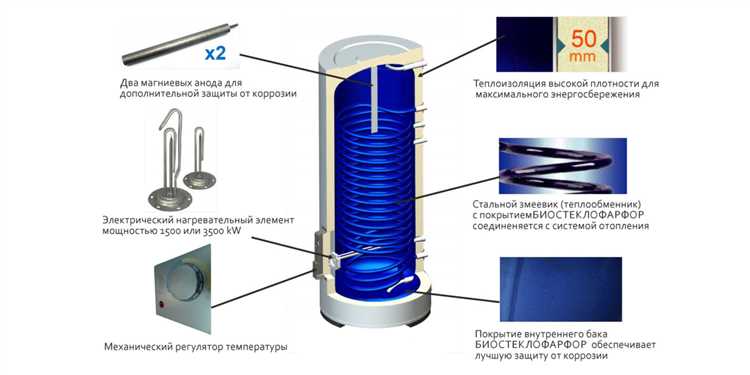 x2

Два магниевых анода для дополнительной защиты от коррозии

Электрический нагревательный элемент мощностью 1500 или 3500 kW

Механический регулятор температуры

50 mm

Теплоизоляция высокой плотности для максимального энергосбережения

Стальной змеевик (теплообменник) с покрытиемБИОСТЕКЛОФАРФОР соединеняется с системой отопления

Покрытие внутреннего бака БИОСТЕКЛОФАРФОР обеспечивает лучшую защиту от коррозии