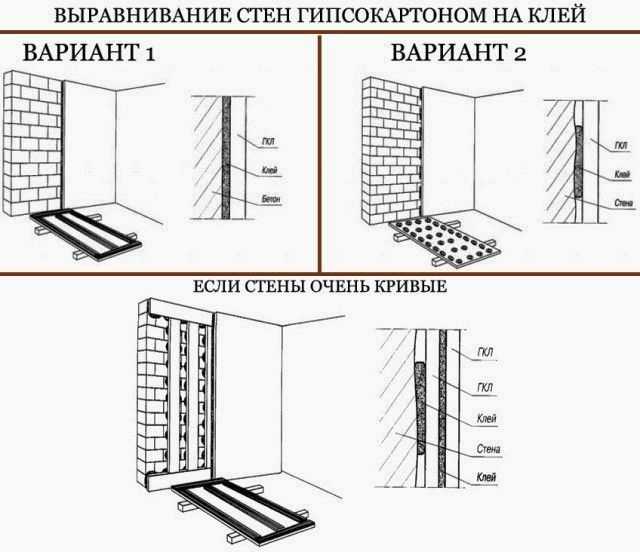 ВЫРАВНИВАНИЕ СТЕН ГИПСОКАРТОНОМ НА КЛЕЙ

ВАРИАНТ 1

ГКЛ
Клей
Бетон

ВАРИАНТ 2

ГКЛ
Клей
Стена

ЕСЛИ СТЕНЫ ОЧЕНЬ КРИВЫЕ

ГКЛ
ГКЛ
Клей
Стена
Клей