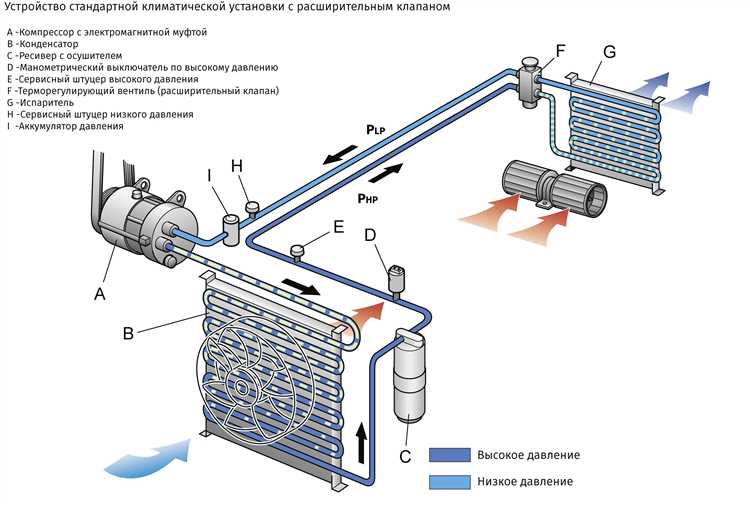 Устройство стандартной климатической установки с расширительным клапаном

A -Компрессор с электромагнитной муфтой
B -Конденсатор
C -Ресивер с осушителем
D -Манометрический выключатель по высокому давлению
E -Сервисный штуцер высокого давления
F -Терморегулирующий вентиль (расширительный клапан)
G -Испаритель
H -Сервисный штуцер низкого давления
I -Аккумулятор давления

F
G
$P_{LP}$
$P_{HP}$
I
H
E
D
A
B
C

Высокое давление
Низкое давление