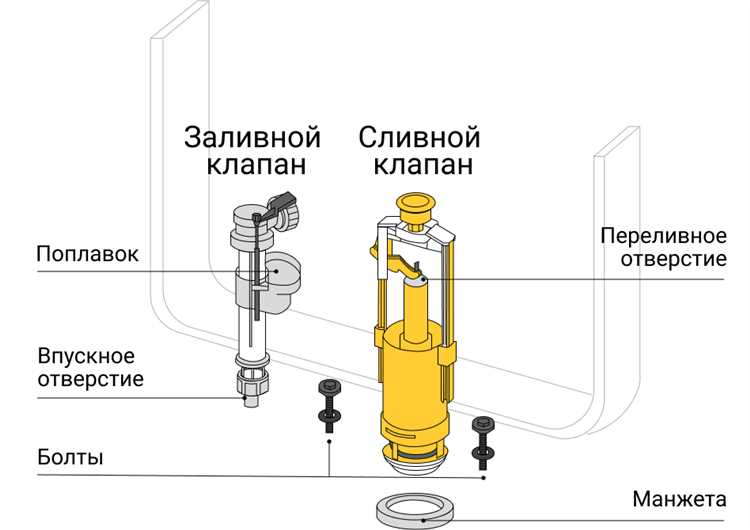 Заливной клапан

Сливной клапан

Поплавок

Переливное отверстие

Впускное отверстие

Болты

Манжета