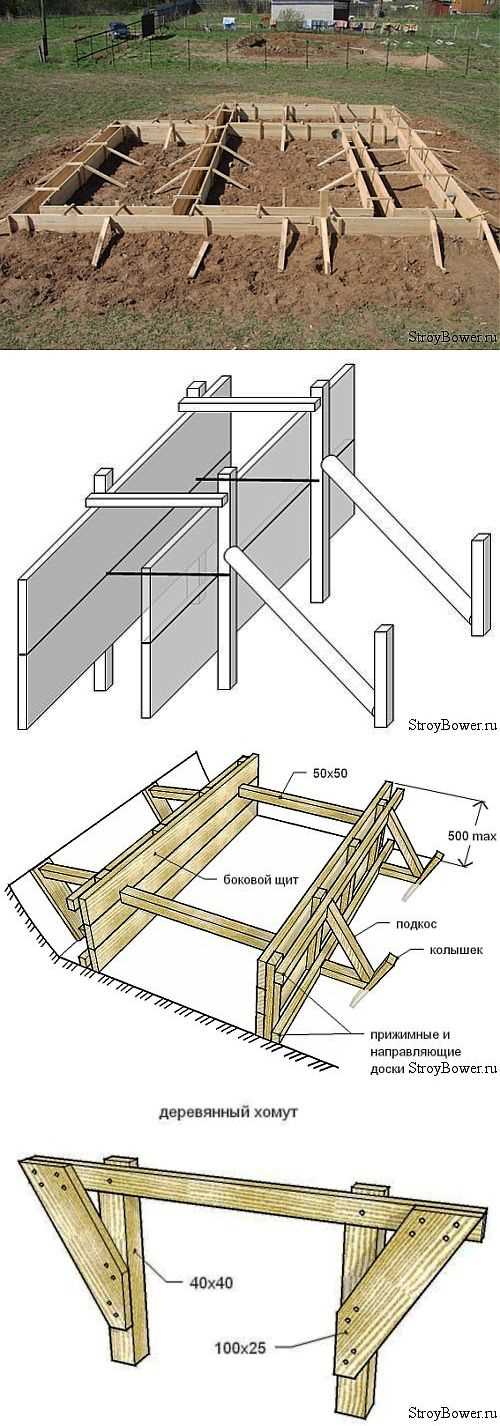 StroyBower.ru

StroyBower.ru

50x50

500 max

боковой щит

подкос

колышек

прижимные и направляющие доски StroyBower.ru

деревянный хомут

40x40

100x25

StroyBower.ru