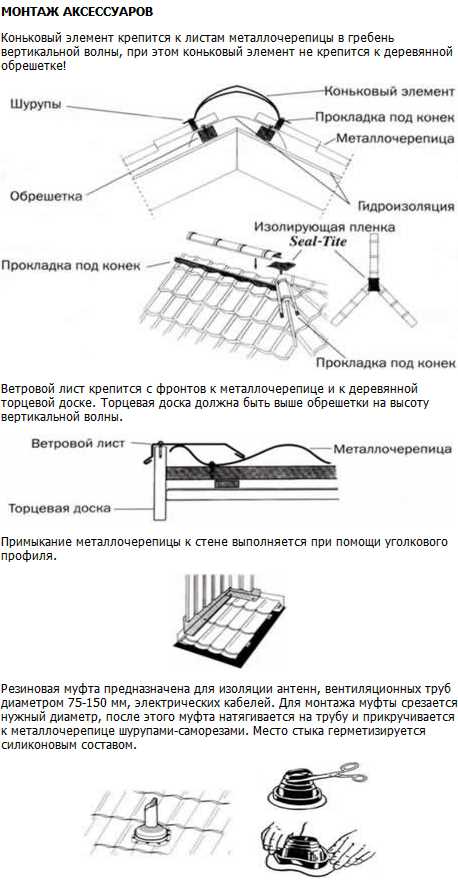 МОНТАЖ АКСЕССУАРОВ

Коньковый элемент крепится к листам металлочерепицы в гребень вертикальной волны, при этом коньковый элемент не крепится к деревянной обрешетке!

Шурупы
Коньковый элемент
Прокладка под конек
Металлочерепица
Обрешетка
Гидроизоляция
Изолирующая пленка
Seal-Tite
Прокладка под конек
Прокладка под конек

Ветровой лист крепится с фронтов к металлочерепице и к деревянной торцевой доске. Торцевая доска должна быть выше обрешетки на высоту вертикальной волны.

Ветровой лист
Металлочерепица
Торцевая доска

Примыкание металлочерепицы к стене выполняется при помощи уголкового профиля.

Резиновая муфта предназначена для изоляции антенн, вентиляционных труб диаметром 75-150 мм, электрических кабелей. Для монтажа муфты срезается нужный диаметр, после этого муфта натягивается на трубу и прикручивается к металлочерепице шурупами-саморезами. Место стыка герметизируется силиконовым составом.