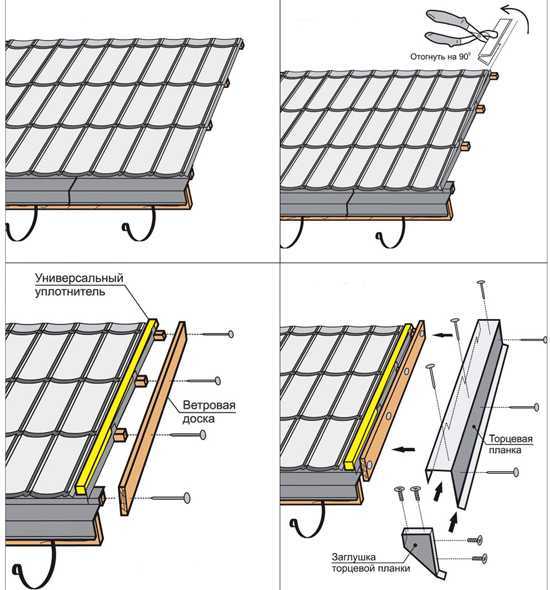 Отогнуть на 90°

Универсальный уплотнитель

Ветровая доска

Торцевая планка

Заглушка торцевой планки