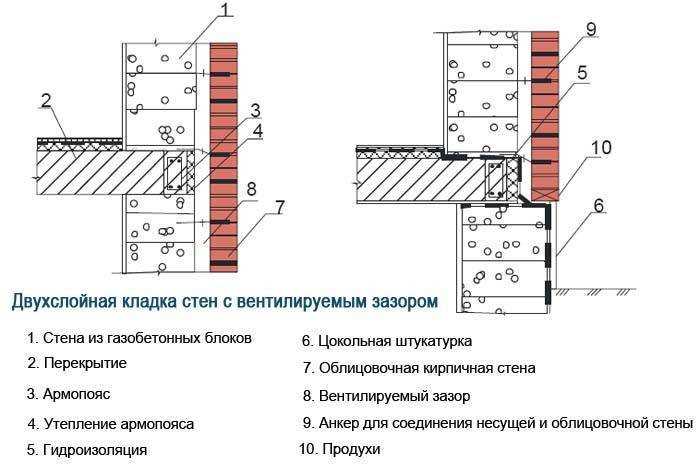 1
2
3
4
8
7
9
5
10
6

Двухслойная кладка стен с вентилируемым зазором

1. Стена из газобетонных блоков
2. Перекрытие
3. Армопояс
4. Утепление армопояса
5. Гидроизоляция

6. Цокольная штукатурка
7. Облицовочная кирпичная стена
8. Вентилируемый зазор
9. Анкер для соединения несущей и облицовочной стены
10. Продухи