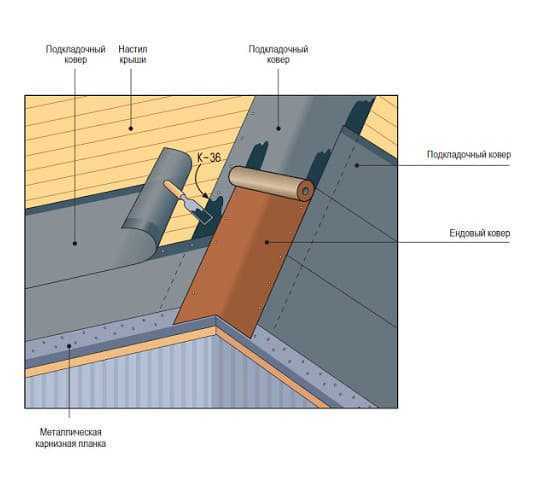 Подкладочный ковер

Настил крыши

Подкладочный ковер

K-36

Подкладочный ковер

Ендовый ковер

Металлическая карнизная планка