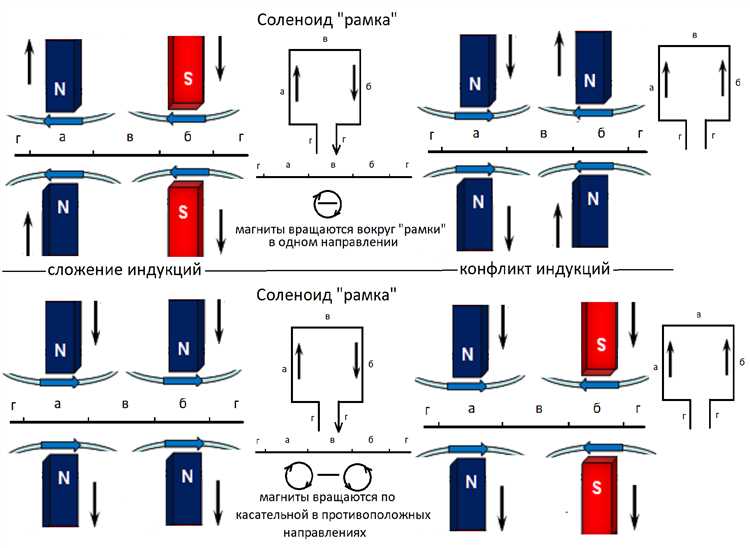 Соленоид "рамка"

N S

г а в б г

N S

в
а б
г г

г а в б г

магниты вращаются вокруг "рамки" в одном направлении

N N

г а в б г

N N

в
а б
г г

сложение индукций

конфликт индукций

Соленоид "рамка"

N N

г а в б г

N N

в
а б
г г

г а в б г

магниты вращаются по касательной в противоположных направлениях

N S

г а в б г

N S

в
а б
г г