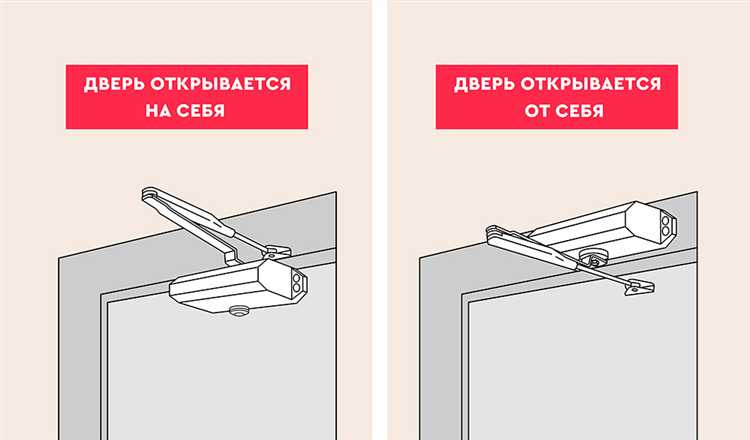 ДВЕРЬ ОТКРЫВАЕТСЯ НА СЕБЯ

ДВЕРЬ ОТКРЫВАЕТСЯ ОТ СЕБЯ