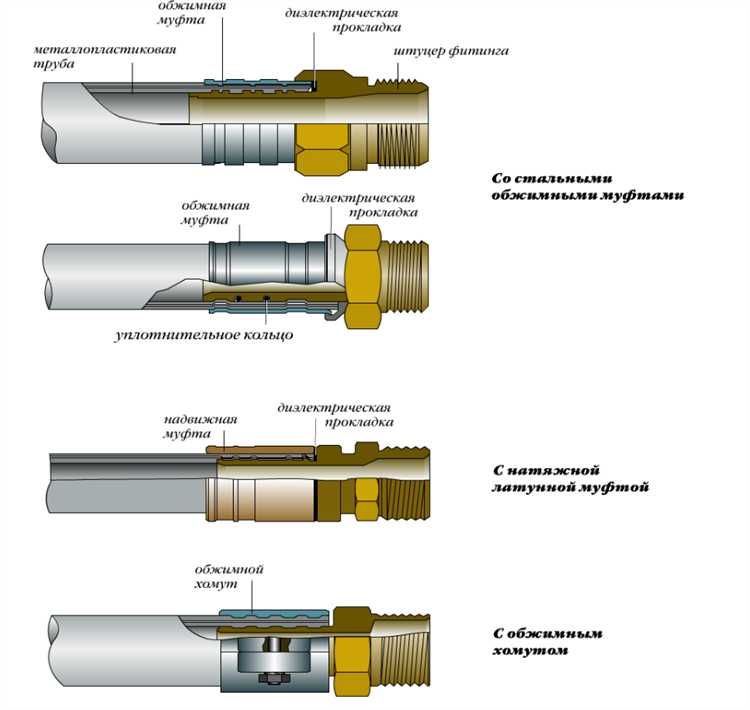 обжимная муфта

диэлектрическая прокладка

металлопластиковая труба

штуцер фитинга

Со стальными обжимными муфтами

обжимная муфта

диэлектрическая прокладка

уплотнительное кольцо

надвижная муфта

диэлектрическая прокладка

С натяжной латунной муфтой

обжимной хомут

С обжимным хомутом