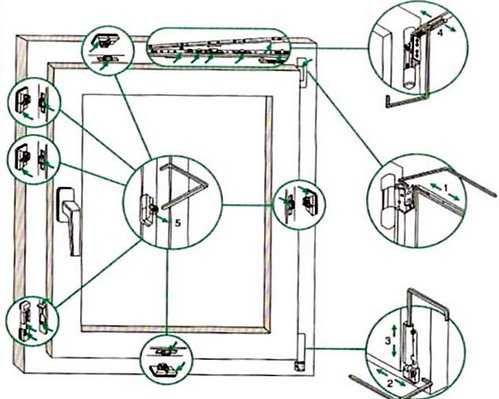 4
1
5
3
2