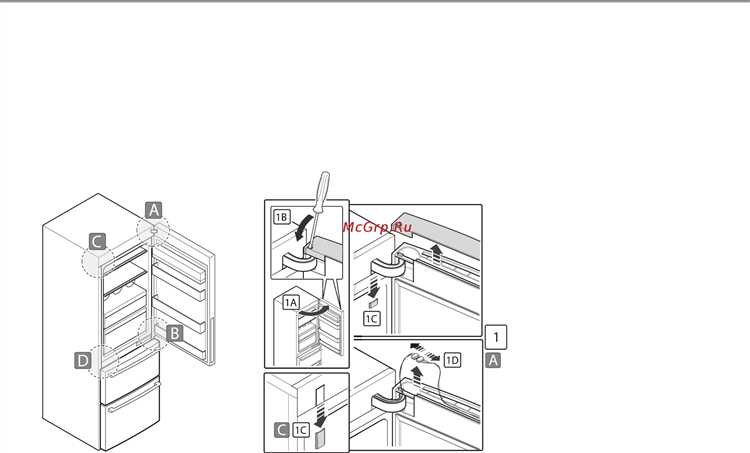 A
C
B
D
1B
McGrp.Ru
1A
1C
1
A
1D
C
1C