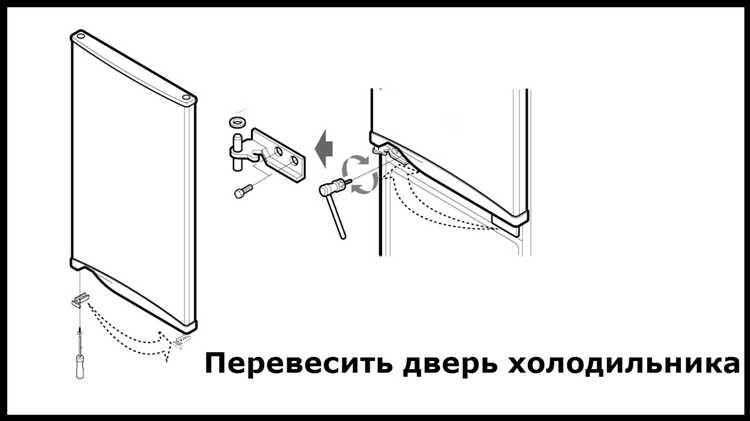 Перевесить дверь холодильника