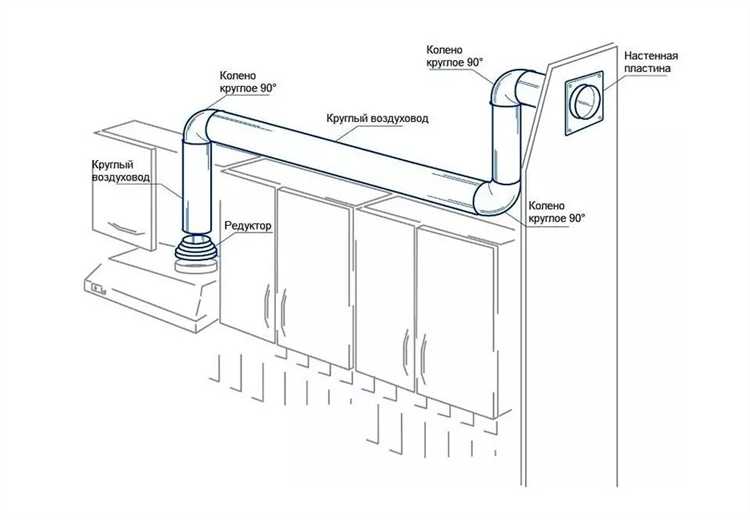 Колено круглое 90°

Настенная пластина

Колено круглое 90°

Круглый воздуховод

Круглый воздуховод

Редуктор

Колено круглое 90°