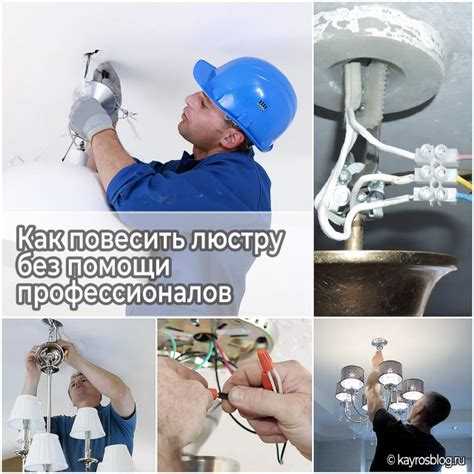 Как повесить люстру без помощи профессионалов

© kayrosblog.ru