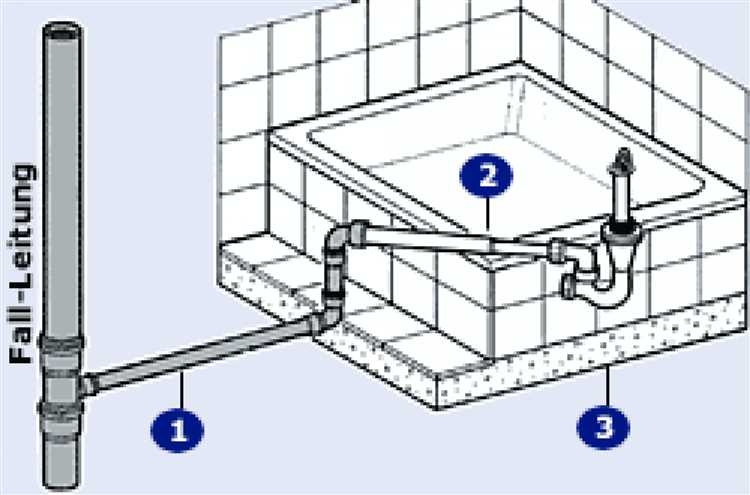 Fall-Leitung

2

1

3