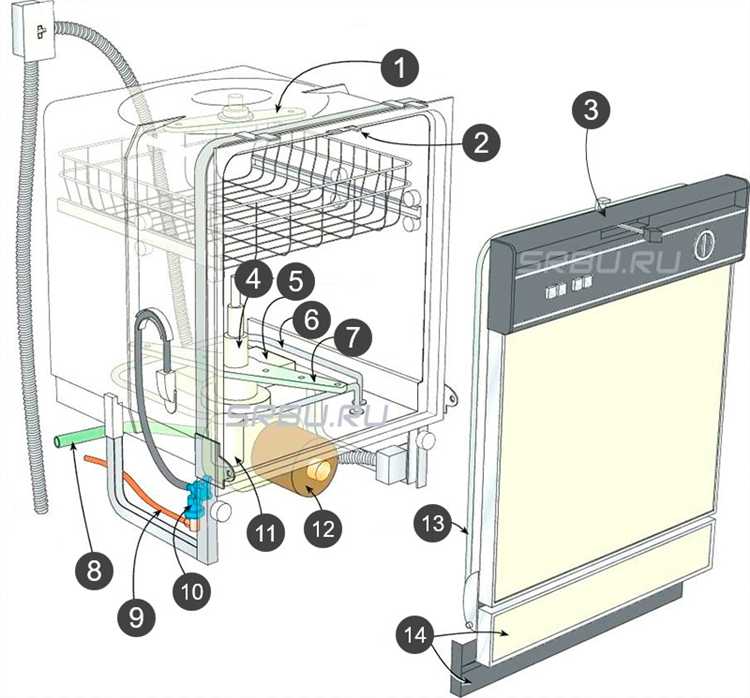 1
2
3
SRBU.RU
4
5
6
7
SRBU.RU
8
9
10
11
12
13
14