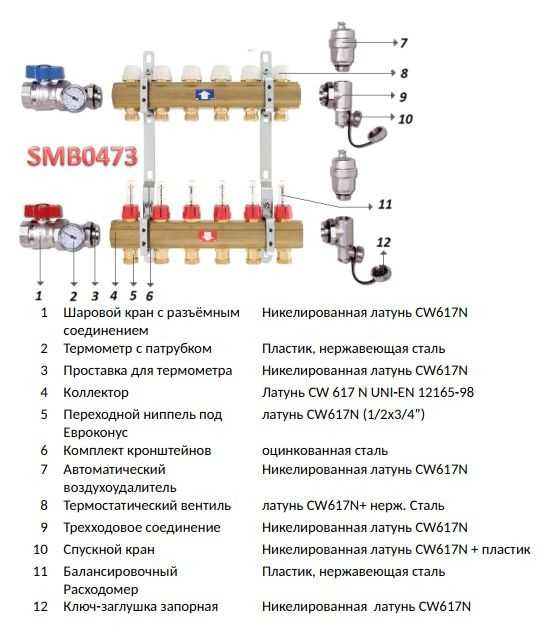 7
8
9
10
SMB0473
11
12
1 2 3 4 5 6

| | | |
|---|---|---|
| 1 | Шаровой кран с разъёмным соединением | Никелированная латунь CW617N |
| 2 | Термометр с патрубком | Пластик, нержавеющая сталь |
| 3 | Проставка для термометра | Никелированная латунь CW617N |
| 4 | Коллектор | Латунь CW 617 N UNI-EN 12165-98 |
| 5 | Переходной ниппель под Евроконус | латунь CW617N (1/2x3/4") |
| 6 | Комплект кронштейнов | оцинкованная сталь |
| 7 | Автоматический воздухоудалитель | Никелированная латунь CW617N |
| 8 | Термостатический вентиль | латунь CW617N+ нерж. Сталь |
| 9 | Трехходовое соединение | Никелированная латунь CW617N |
| 10 | Спускной кран | Никелированная латунь CW617N + пластик |
| 11 | Балансировочный Расходомер | Пластик, нержавеющая сталь |
| 12 | Ключ-заглушка запорная | Никелированная латунь CW617N |